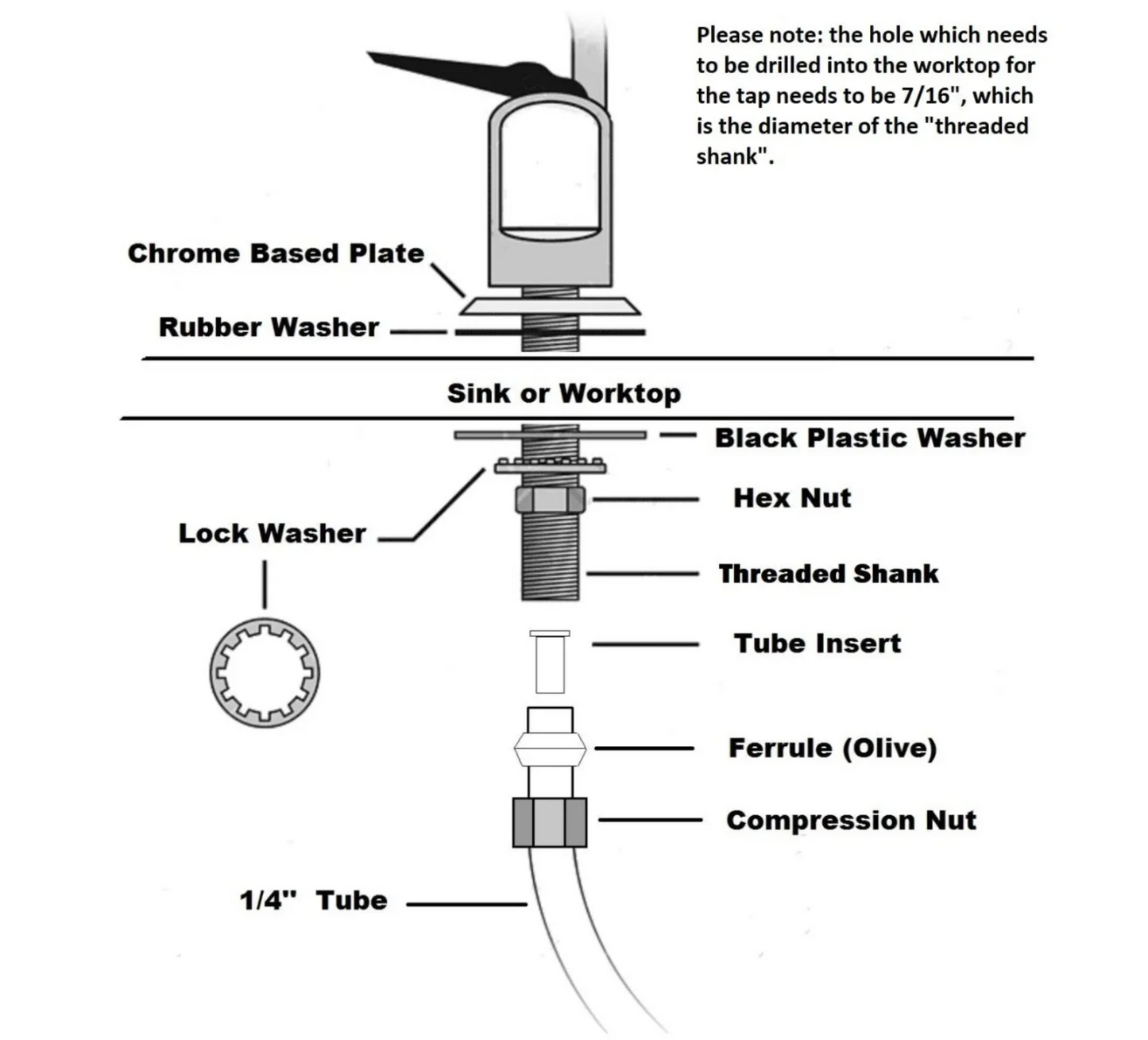 Please note: the hole which needs to be drilled into the worktop for the tap needs to be 7/16", which is the diameter of the "threaded shank".

Chrome Based Plate

Rubber Washer

Sink or Worktop

Black Plastic Washer

Hex Nut

Lock Washer

Threaded Shank

Tube Insert

Ferrule (Olive)

Compression Nut

1/4" Tube